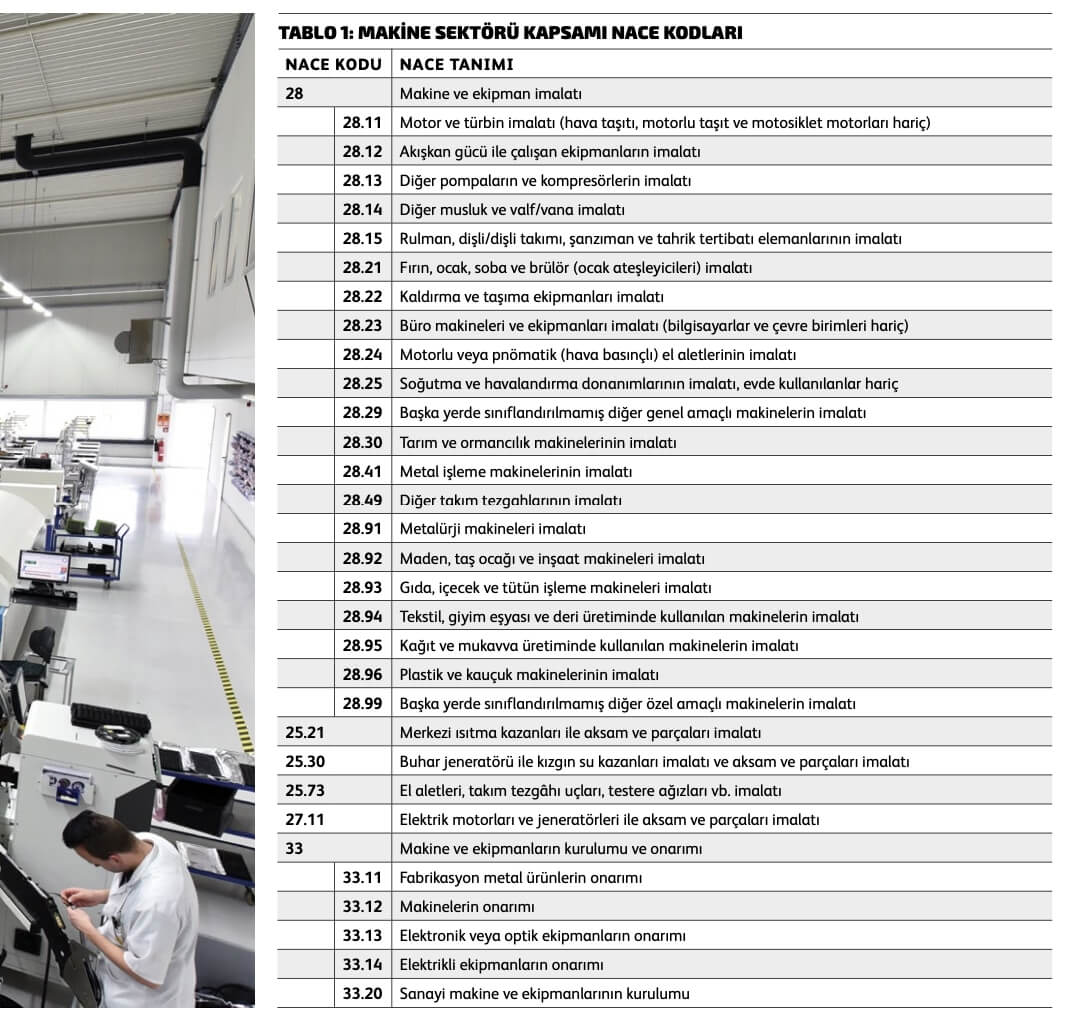 TABLO 1: MAKİNE SEKTÖRÜ KAPSAMI NACE KODLARI

| NACE KODU | | NACE TANIMI |
|---|---|---|
| 28 | | Makine ve ekipman imalatı |
| | 28.11 | Motor ve türbin imalatı (hava taşıtı, motorlu taşıt ve motosiklet motorları hariç) |
| | 28.12 | Akışkan gücü ile çalışan ekipmanların imalatı |
| | 28.13 | Diğer pompaların ve kompresörlerin imalatı |
| | 28.14 | Diğer musluk ve valf/vana imalatı |
| | 28.15 | Rulman, dişli/dişli takımı, şanzıman ve tahrik tertibatı elemanlarının imalatı |
| | 28.21 | Fırın, ocak, soba ve brülör (ocak ateşleyicileri) imalatı |
| | 28.22 | Kaldırma ve taşıma ekipmanları imalatı |
| | 28.23 | Büro makineleri ve ekipmanları imalatı (bilgisayarlar ve çevre birimleri hariç) |
| | 28.24 | Motorlu veya pnömatik (hava basınçlı) el aletlerinin imalatı |
| | 28.25 | Soğutma ve havalandırma donanımlarının imalatı, evde kullanılanlar hariç |
| | 28.29 | Başka yerde sınıflandırılmamış diğer genel amaçlı makinelerin imalatı |
| | 28.30 | Tarım ve ormancılık makinelerinin imalatı |
| | 28.41 | Metal işleme makinelerinin imalatı |
| | 28.49 | Diğer takım tezgahlarının imalatı |
| | 28.91 | Metalürji makineleri imalatı |
| | 28.92 | Maden, taş ocağı ve inşaat makineleri imalatı |
| | 28.93 | Gıda, içecek ve tütün işleme makineleri imalatı |
| | 28.94 | Tekstil, giyim eşyası ve deri üretiminde kullanılan makinelerin imalatı |
| | 28.95 | Kağıt ve mukavva üretiminde kullanılan makinelerin imalatı |
| | 28.96 | Plastik ve kauçuk makinelerinin imalatı |
| | 28.99 | Başka yerde sınıflandırılmamış diğer özel amaçlı makinelerin imalatı |
| 25.21 | | Merkezi ısıtma kazanları ile aksam ve parçaları imalatı |
| 25.30 | | Buhar jeneratörü ile kızgın su kazanları imalatı ve aksam ve parçaları imalatı |
| 25.73 | | El aletleri, takım tezgâhı uçları, testere ağızları vb. imalatı |
| 27.11 | | Elektrik motorları ve jeneratörleri ile aksam ve parçaları imalatı |
| 33 | | Makine ve ekipmanların kurulumu ve onarımı |
| | 33.11 | Fabrikasyon metal ürünlerin onarımı |
| | 33.12 | Makinelerin onarımı |
| | 33.13 | Elektronik veya optik ekipmanların onarımı |
| | 33.14 | Elektrikli ekipmanların onarımı |
| | 33.20 | Sanayi makine ve ekipmanlarının kurulumu |