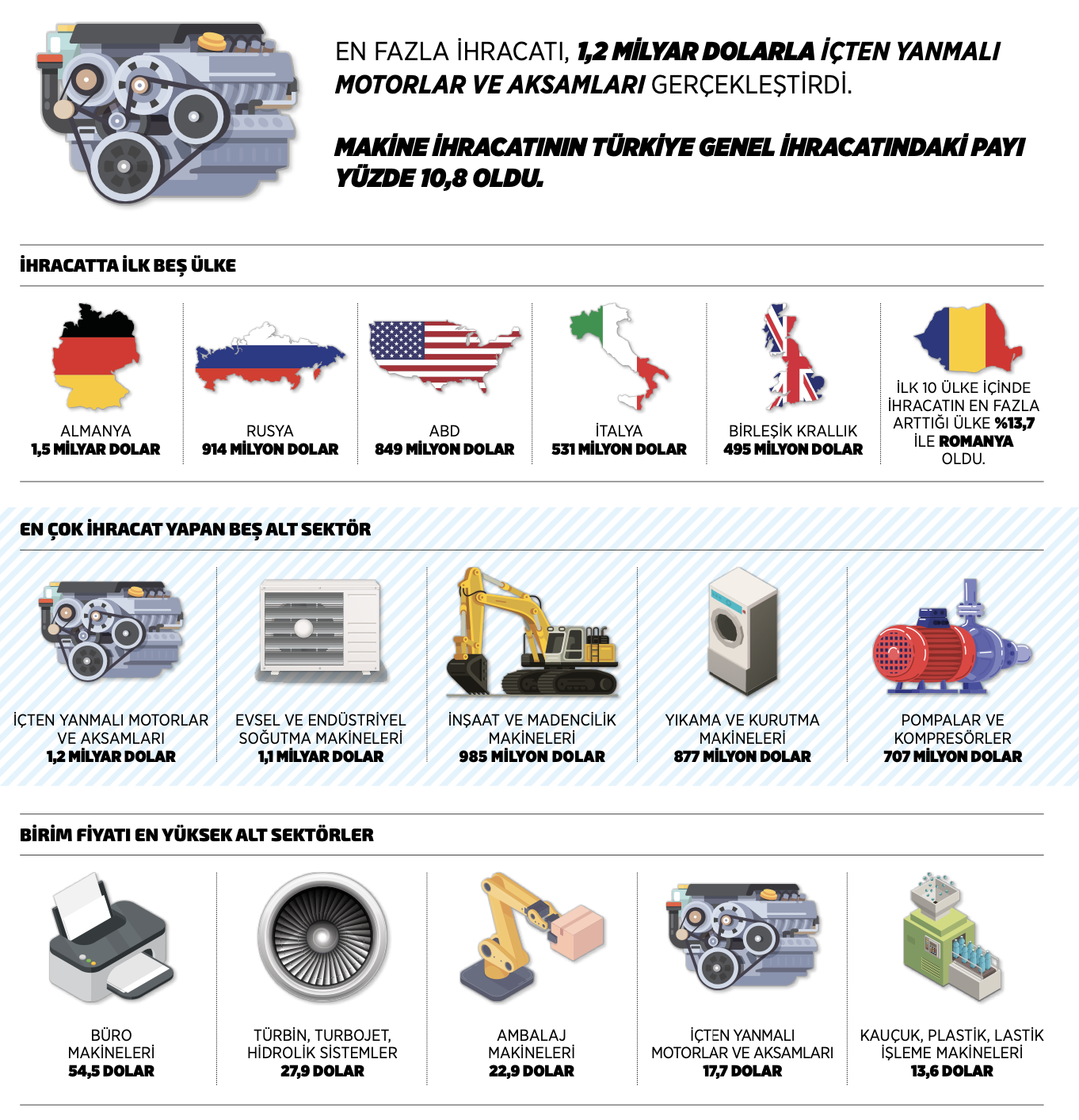 EN FAZLA İHRACATI, 1,2 MİLYAR DOLARLA İÇTEN YANMALI MOTORLAR VE AKSAMLARI GERÇEKLEŞTİRDİ.

MAKİNE İHRACATININ TÜRKİYE GENEL İHRACATINDAKİ PAYI YÜZDE 10,8 OLDU.

İHRACATTA İLK BEŞ ÜLKE

ALMANYA
1,5 MİLYAR DOLAR

RUSYA
914 MİLYON DOLAR

ABD
849 MİLYON DOLAR

İTALYA
531 MİLYON DOLAR

BİRLEŞİK KRALLIK
495 MİLYON DOLAR

İLK 10 ÜLKE İÇİNDE İHRACATIN EN FAZLA ARTTIĞI ÜLKE %13,7 İLE ROMANYA OLDU.

EN ÇOK İHRACAT YAPAN BEŞ ALT SEKTÖR

İÇTEN YANMALI MOTORLAR VE AKSAMLARI
1,2 MİLYAR DOLAR

EVSEL VE ENDÜSTRİYEL SOĞUTMA MAKİNELERİ
1,1 MİLYAR DOLAR

İNŞAAT VE MADENCİLİK MAKİNELERİ
985 MİLYON DOLAR

YIKAMA VE KURUTMA MAKİNELERİ
877 MİLYON DOLAR

POMPALAR VE KOMPRESÖRLER
707 MİLYON DOLAR

BİRİM FİYATI EN YÜKSEK ALT SEKTÖRLER

BÜRO MAKİNELERİ
54,5 DOLAR

TÜRBİN, TURBOJET, HİDROLİK SİSTEMLER
27,9 DOLAR

AMBALAJ MAKİNELERİ
22,9 DOLAR

İÇTEN YANMALI MOTORLAR VE AKSAMLARI
17,7 DOLAR

KAUÇUK, PLASTİK, LASTİK İŞLEME MAKİNELERİ
13,6 DOLAR