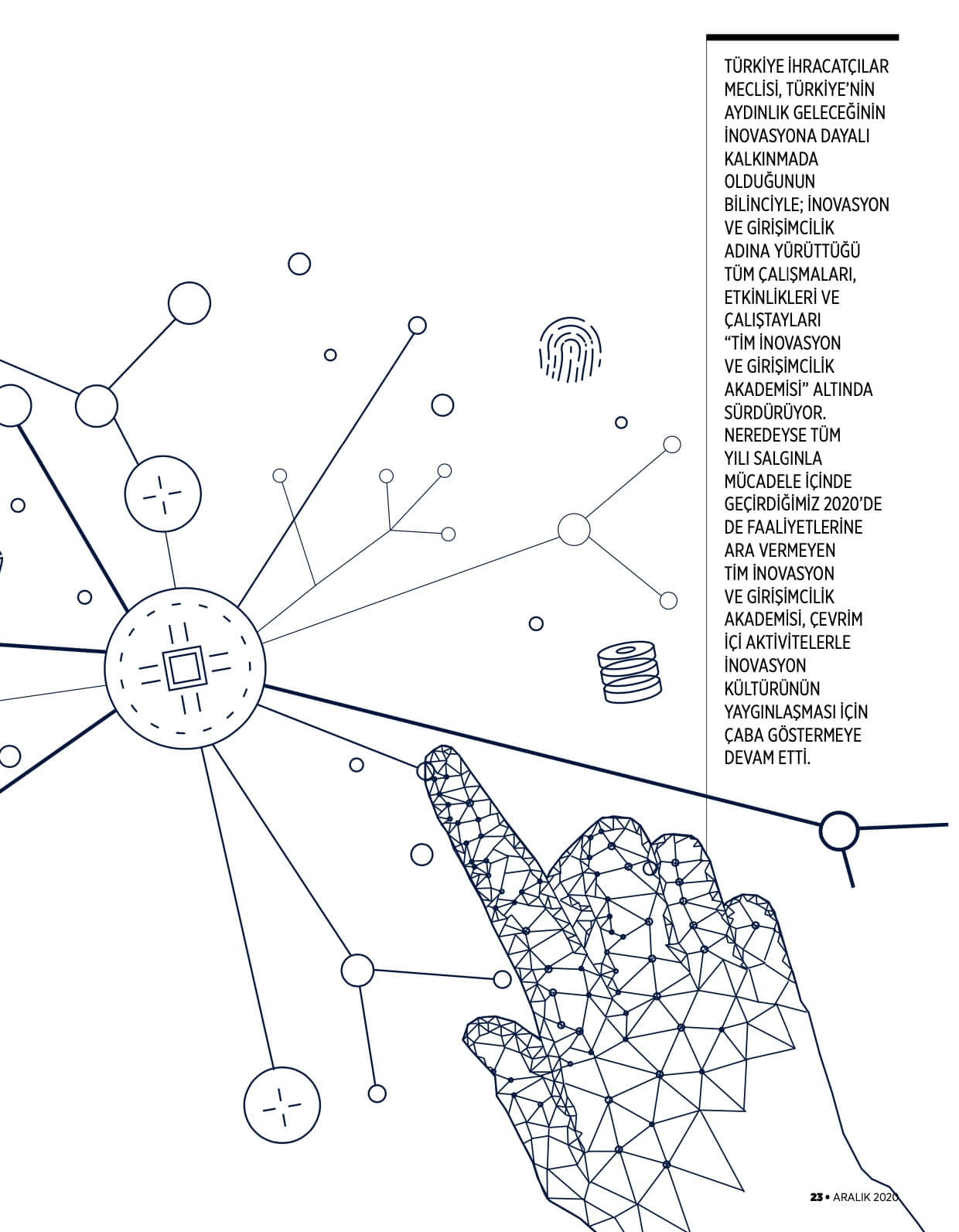 TÜRKİYE İHRACATÇILAR MECLİSİ, TÜRKİYE'NİN AYDINLIK GELECEĞİNİN İNOVASYONA DAYALI KALKINMADA OLDUĞUNUN BİLİNCİYLE; İNOVASYON VE GİRİŞİMCİLİK ADINA YÜRÜTTÜĞÜ TÜM ÇALIŞMALARI, ETKİNLİKLERİ VE ÇALIŞTAYLARI "TİM İNOVASYON VE GİRİŞİMCİLİK AKADEMİSİ" ALTINDA SÜRDÜRÜYOR. NEREDEYSE TÜM YILI SALGINLA MÜCADELE İÇİNDE GEÇİRDİĞİMİZ 2020'DE DE FAALİYETLERİNE ARA VERMEYEN TİM İNOVASYON VE GİRİŞİMCİLİK AKADEMİSİ, ÇEVRİM İÇİ AKTİVİTELERLE İNOVASYON KÜLTÜRÜNÜN YAYGINLAŞMASI İÇİN ÇABA GÖSTERMEYE DEVAM ETTİ.

23 • ARALIK 2020